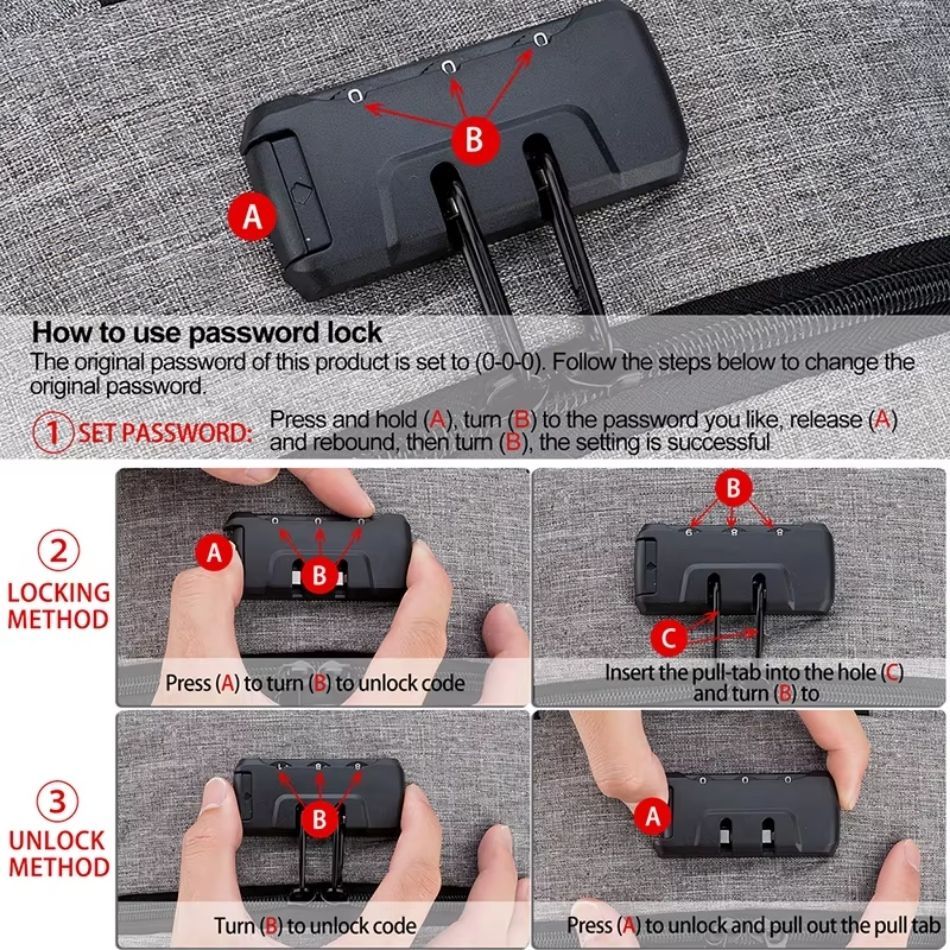 B

A

How to use password lock
The original password of this product is set to (0-0-0). Follow the steps below to change the original password.

1 SET PASSWORD: Press and hold (A), turn (B) to the password you like, release (A) and rebound, then turn (B), the setting is successful

2 LOCKING METHOD

A
B
Press (A) to turn (B) to unlock code

B
C
Insert the pull-tab into the hole (C) and turn (B) to

3 UNLOCK METHOD

B
Turn (B) to unlock code

A
Press (A) to unlock and pull out the pull tab